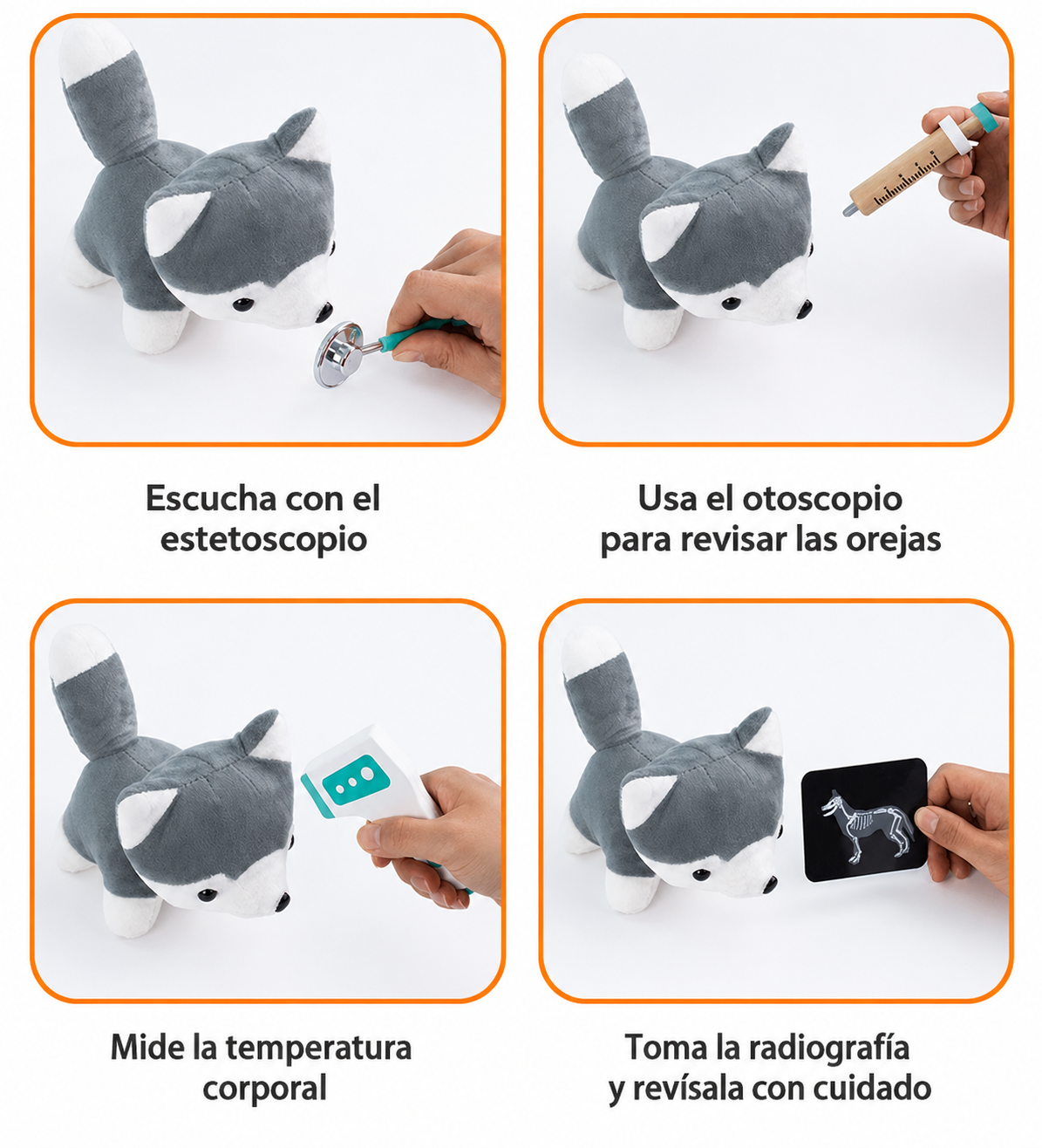 Escucha con el estetoscopio

Usa el otoscopio para revisar las orejas

Mide la temperatura corporal

Toma la radiografía y revísala con cuidado