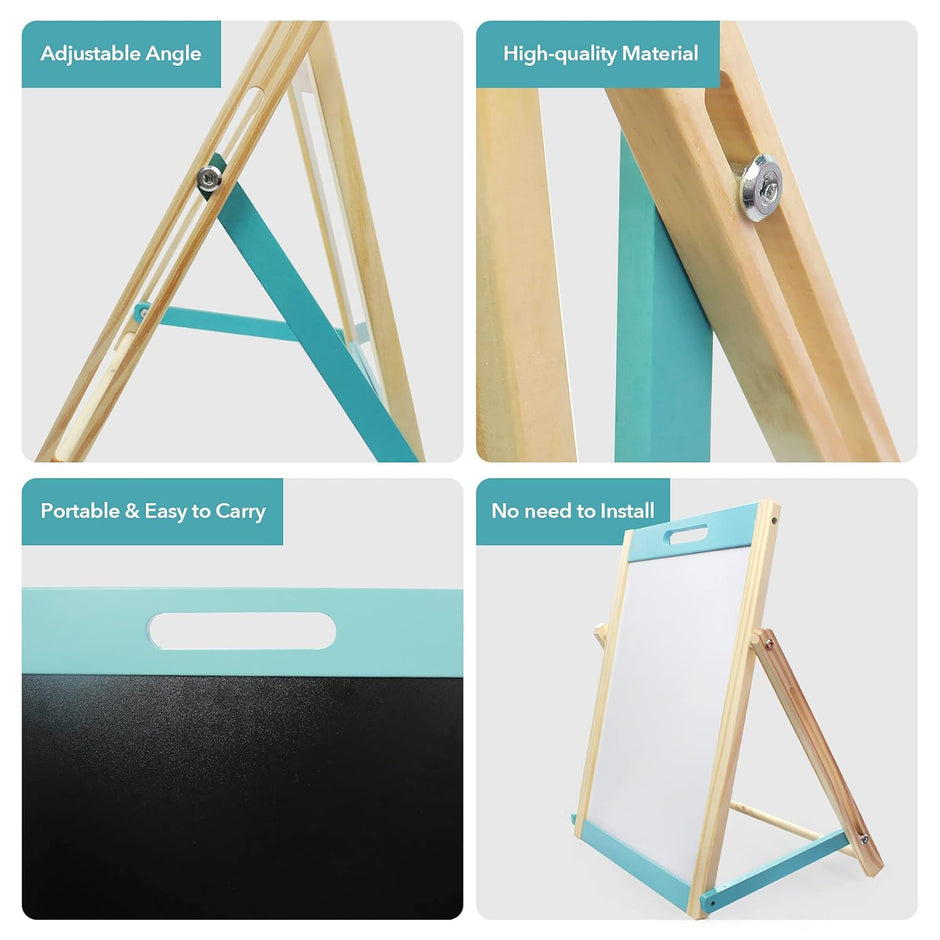 Adjustable Angle

High-quality Material

Portable & Easy to Carry

No need to Install