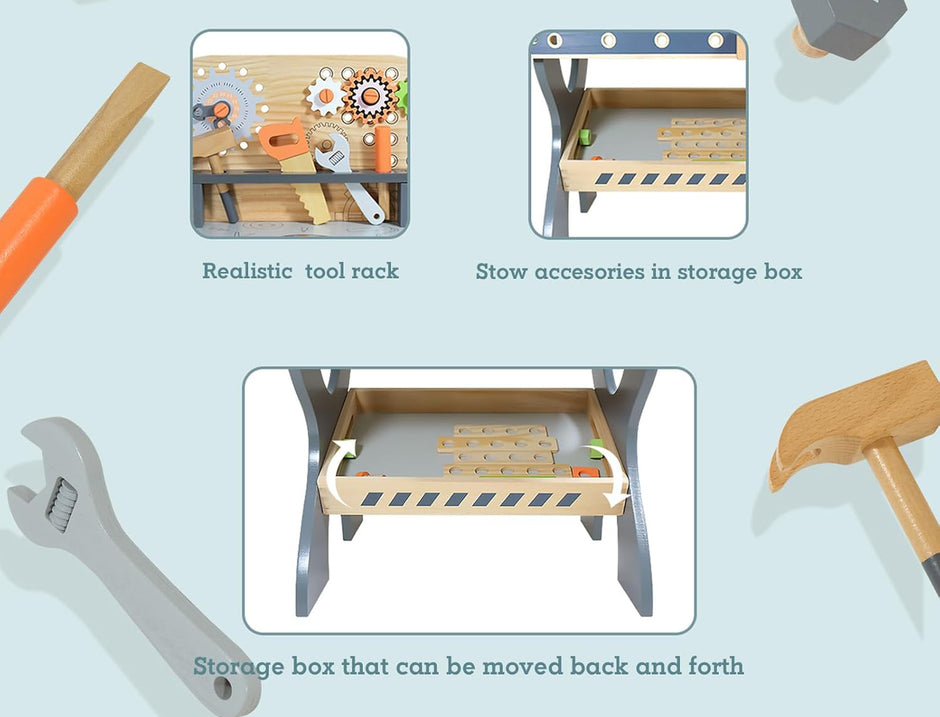 Realistic tool rack

Stow accesories in storage box

Storage box that can be moved back and forth