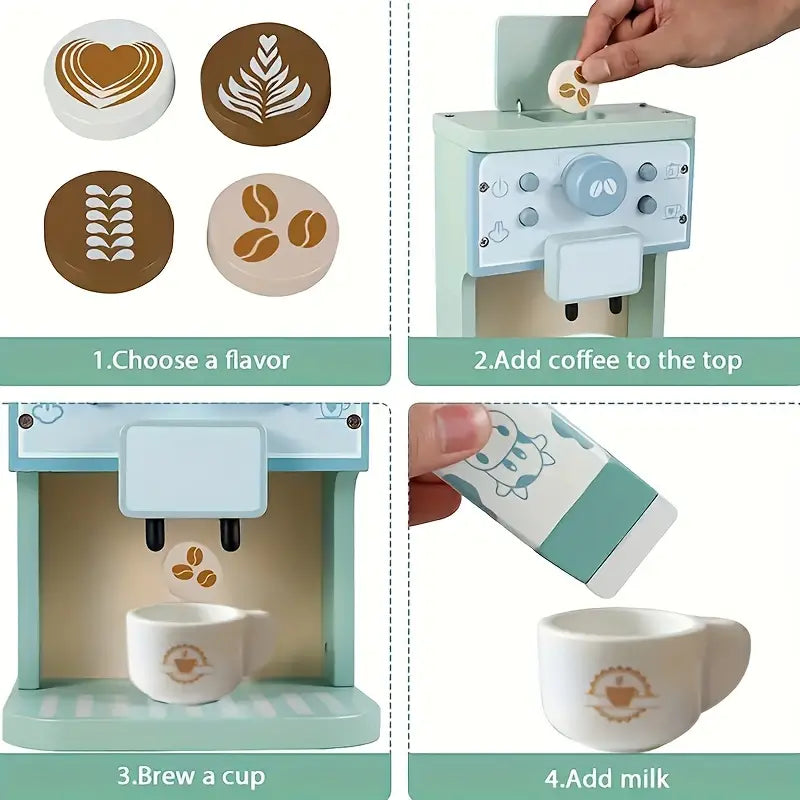 1.Choose a flavor

2.Add coffee to the top

3.Brew a cup

4.Add milk