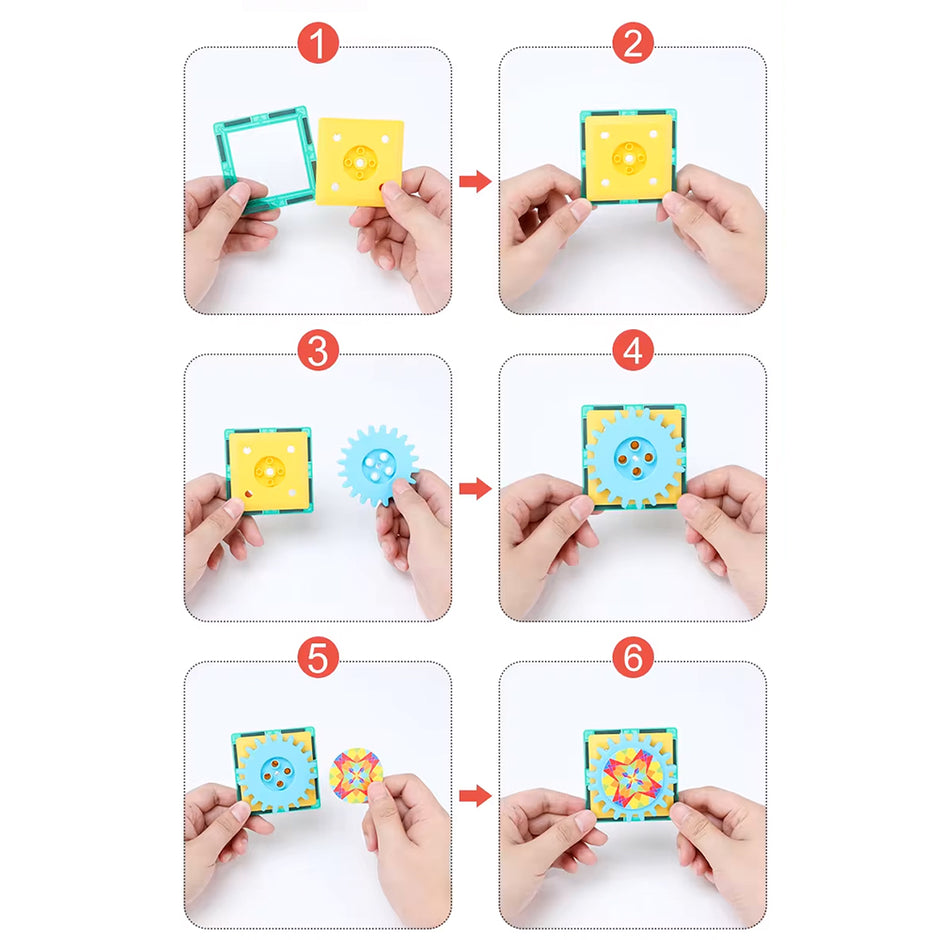 1
2
3
4
5
6