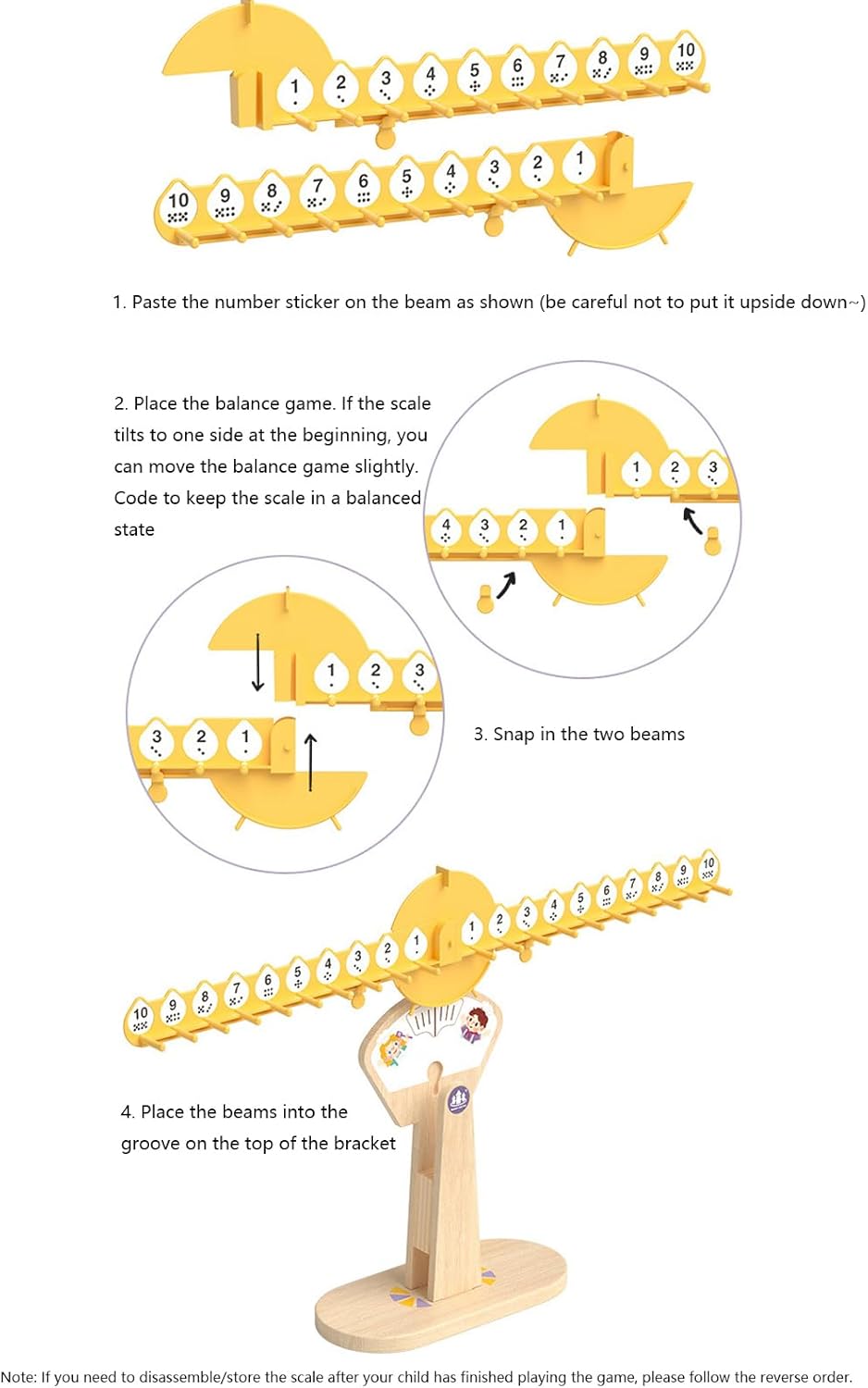 1 2 3 4 5 6 7 8 9 10

10 9 8 7 6 5 4 3 2 1

1. Paste the number sticker on the beam as shown (be careful not to put it upside down~)

2. Place the balance game. If the scale tilts to one side at the beginning, you can move the balance game slightly. Code to keep the scale in a balanced state

1 2 3

4 3 2 1

1 2 3

3 2 1

3. Snap in the two beams

10 9 8 7 6 5 4 3 2 1 1 2 3 4 5 6 7 8 9 10

4. Place the beams into the groove on the top of the bracket

Note: If you need to disassemble/store the scale after your child has finished playing the game, please follow the reverse order.