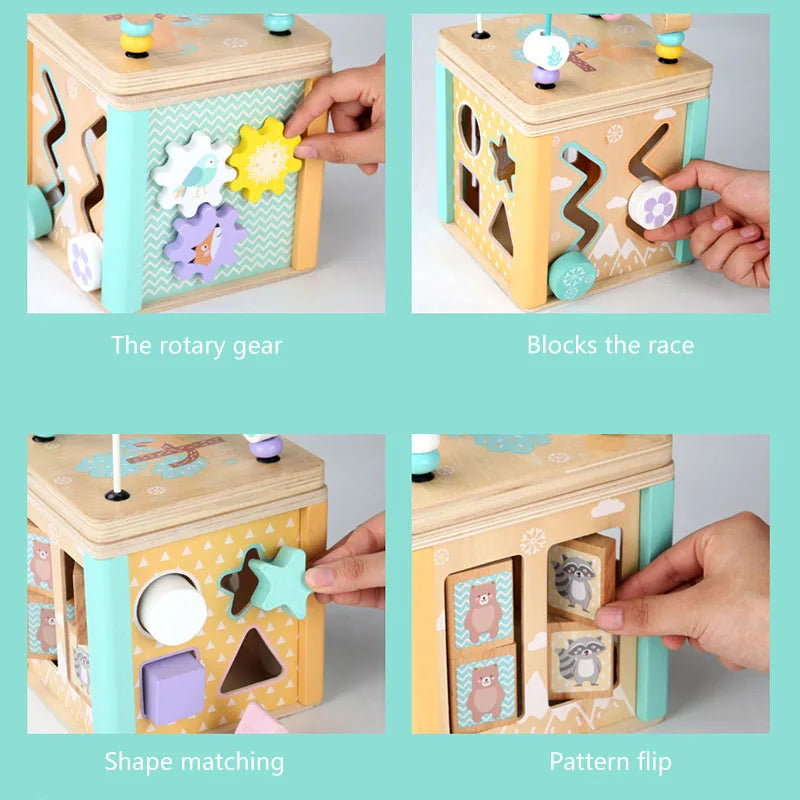 The rotary gear

Blocks the race

Shape matching

Pattern flip