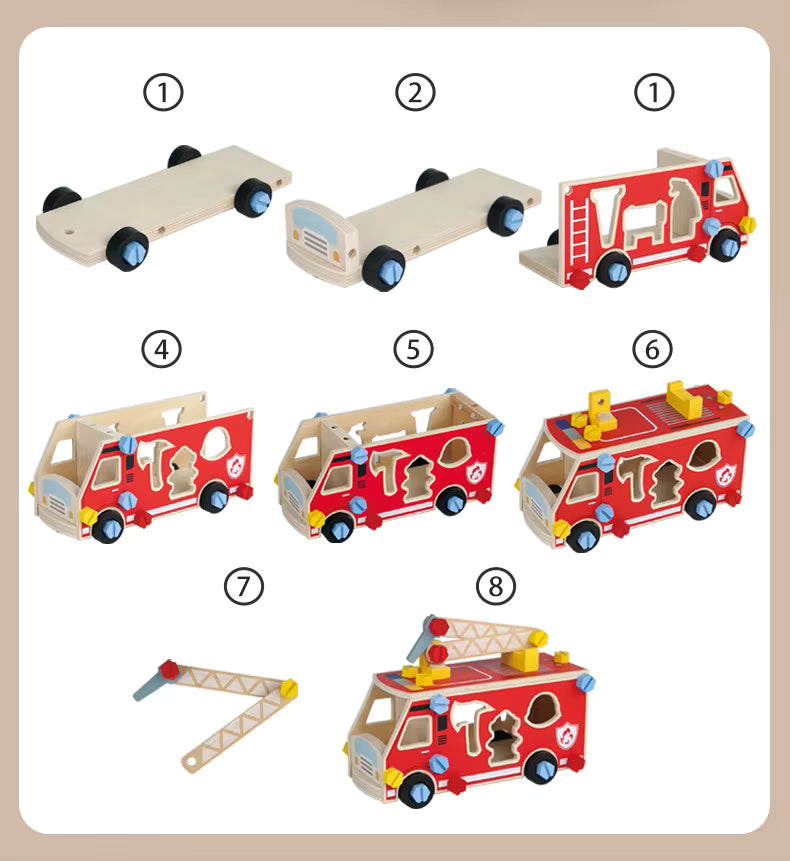 ① ② ①

④ ⑤ ⑥

⑦ ⑧